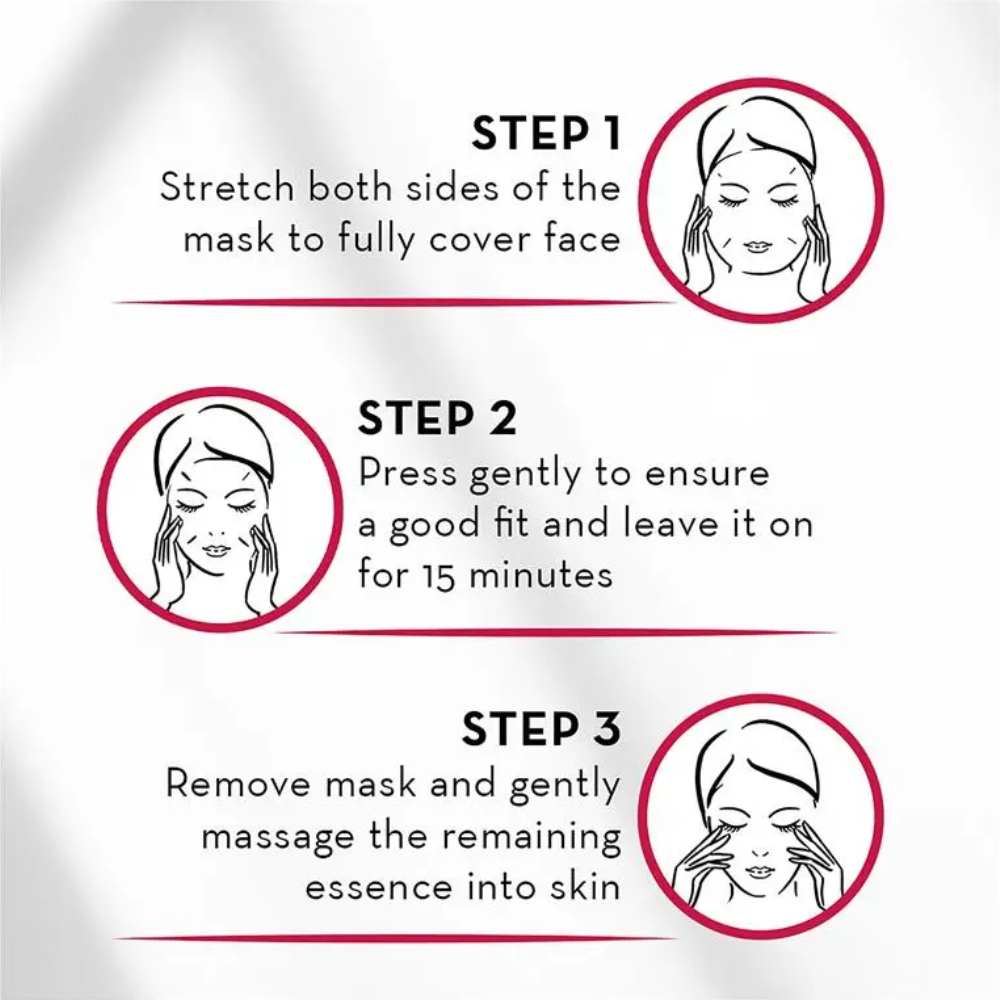 STEP 1
Stretch both sides of the mask to fully cover face

STEP 2
Press gently to ensure a good fit and leave it on for 15 minutes

STEP 3
Remove mask and gently massage the remaining essence into skin