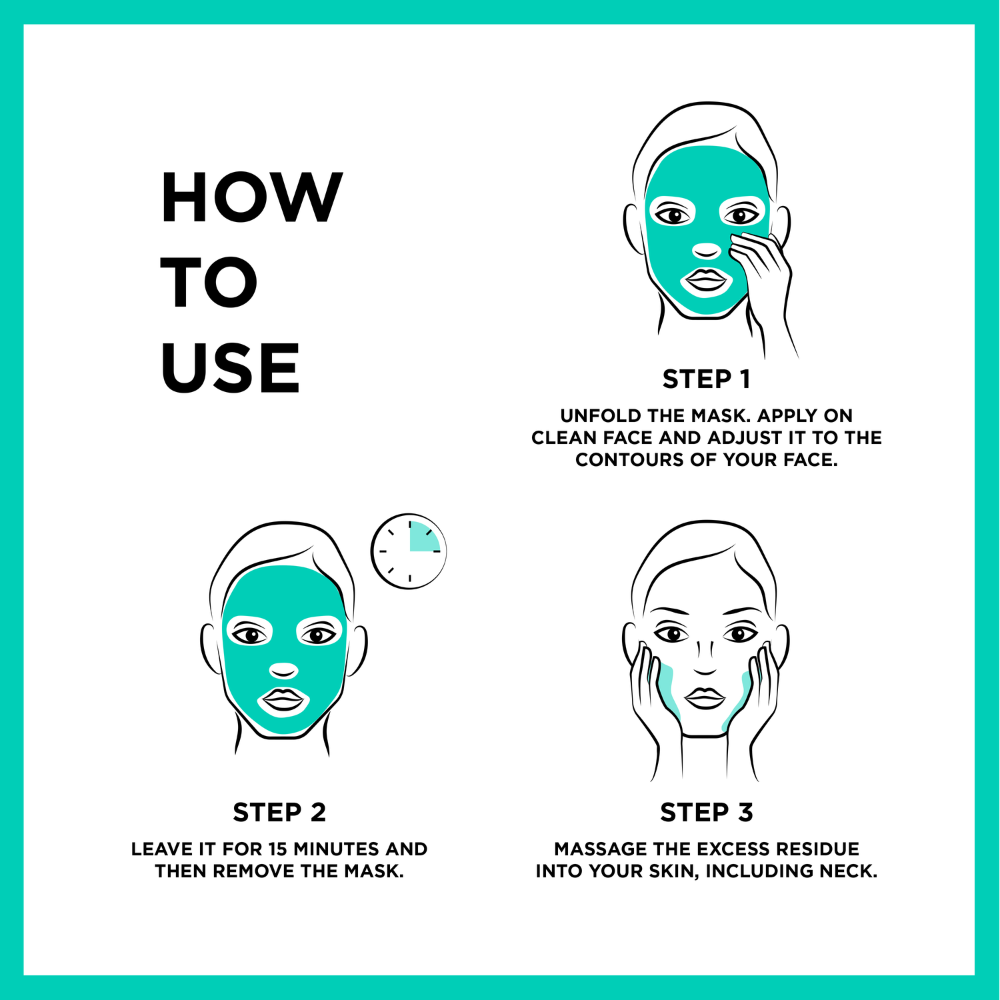 HOW
TO
USE

STEP 1

UNFOLD THE MASK. APPLY ON CLEAN FACE AND ADJUST IT TO THE CONTOURS OF YOUR FACE.

STEP 2

LEAVE IT FOR 15 MINUTES AND THEN REMOVE THE MASK.

STEP 3

MASSAGE THE EXCESS RESIDUE INTO YOUR SKIN, INCLUDING NECK.